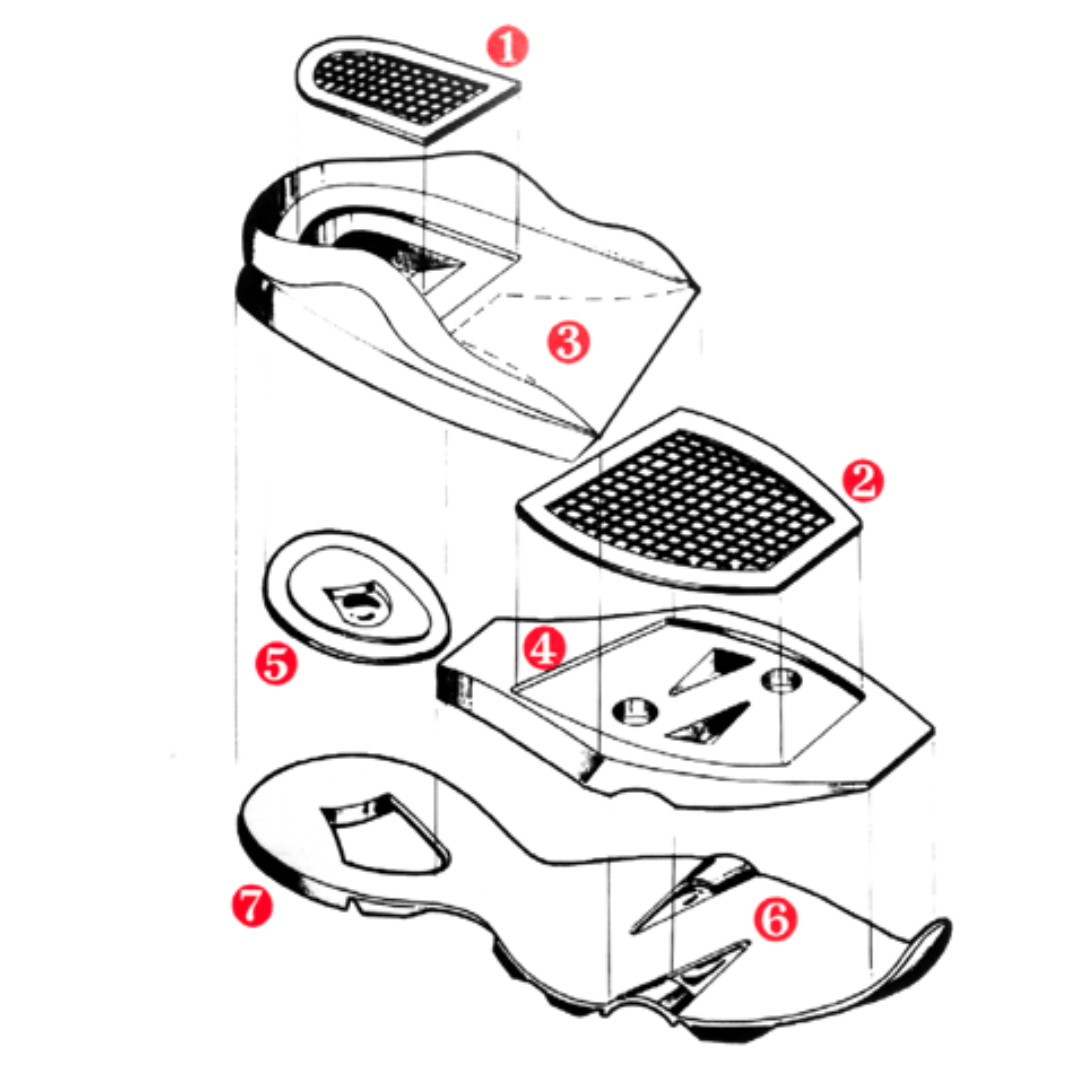 1
3
2
5
4
7
6